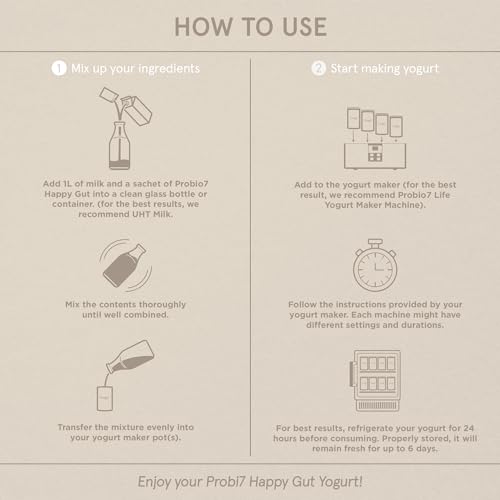 HOW TO USE

1 Mix up your ingredients

Add 1L of milk and a sachet of Probio7 Happy Gut into a clean glass bottle or container. (for the best results, we recommend UHT Milk.

Mix the contents thoroughly until well combined.

Transfer the mixture evenly into your yogurt maker pot(s).

2 Start making yogurt

Add to the yogurt maker (for the best result, we recommend Probio7 Life Yogurt Maker Machine).

Follow the instructions provided by your yogurt maker. Each machine might have different settings and durations.

For best results, refrigerate your yogurt for 24 hours before consuming. Properly stored, it will remain fresh for up to 6 days.

Enjoy your Probi7 Happy Gut Yogurt!