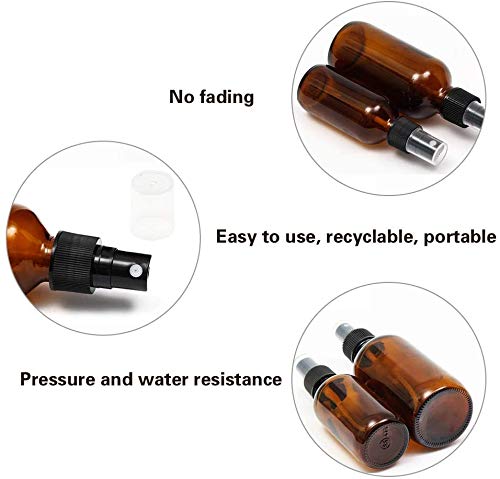 No fading

Easy to use, recyclable, portable

Pressure and water resistance