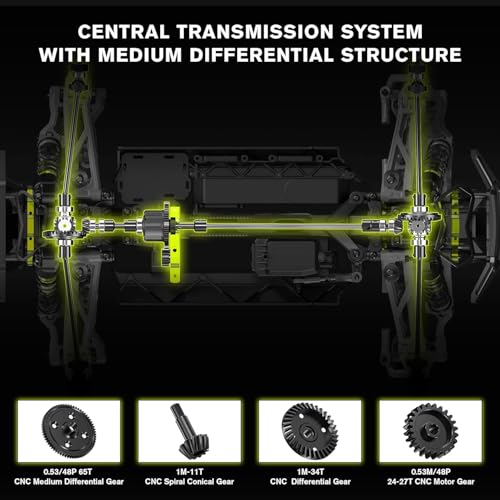 CENTRAL TRANSMISSION SYSTEM WITH MEDIUM DIFFERENTIAL STRUCTURE

0.53/48P 65T
CNC Medium Differential Gear

1M-11T
CNC Spiral Conical Gear

1M-34T
CNC Differential Gear

0.53M/48P
24-27T CNC Motor Gear