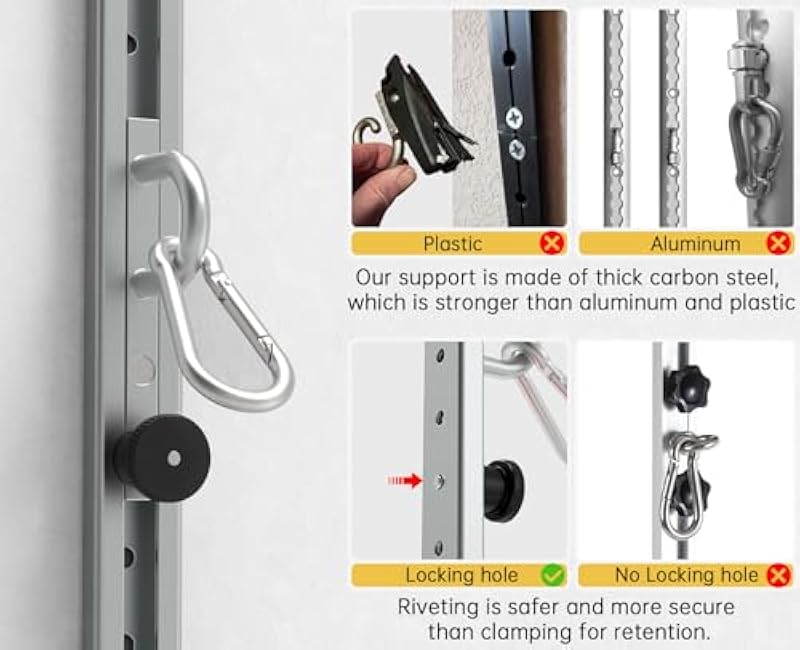 Plastic

Aluminum

Our support is made of thick carbon steel, which is stronger than aluminum and plastic

Locking hole

No Locking hole

Riveting is safer and more secure than clamping for retention.