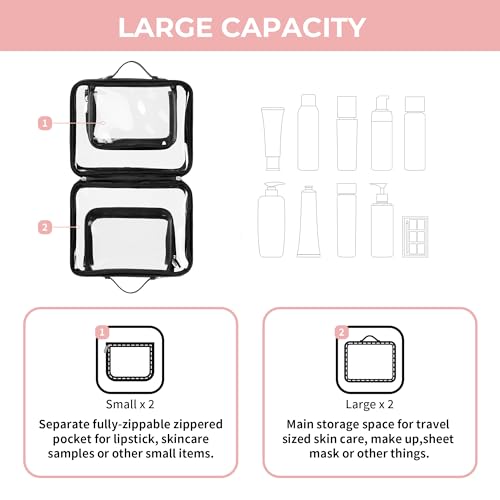 LARGE CAPACITY

1

2

1

Small x 2

Separate fully-zippable zippered pocket for lipstick, skincare samples or other small items.

2

Large x 2

Main storage space for travel sized skin care, make up,sheet mask or other things.