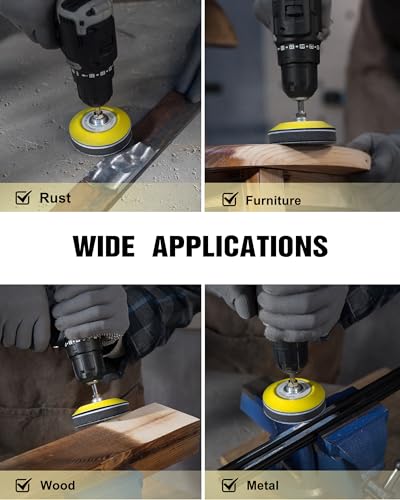 Rust

Furniture

WIDE APPLICATIONS

Wood

Metal