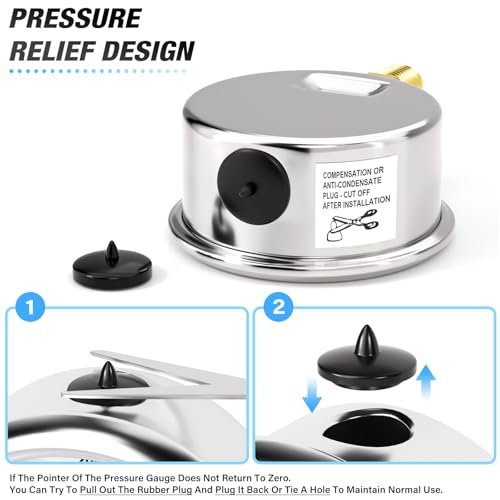 PRESSURE RELIEF DESIGN

COMPENSATION OR ANTI-CONDENSATE PLUG - CUT OFF AFTER INSTALLATION

1

2

If The Pointer Of The Pressure Gauge Does Not Return To Zero. You Can Try To Pull Out The Rubber Plug And Plug It Back Or Tie A Hole To Maintain Normal Use.