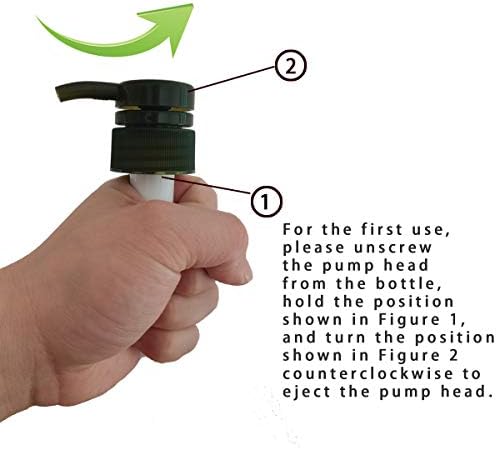 2

1

For the first use, please unscrew the pump head from the bottle, hold the position shown in Figure 1, and turn the position shown in Figure 2 counterclockwise to eject the pump head.