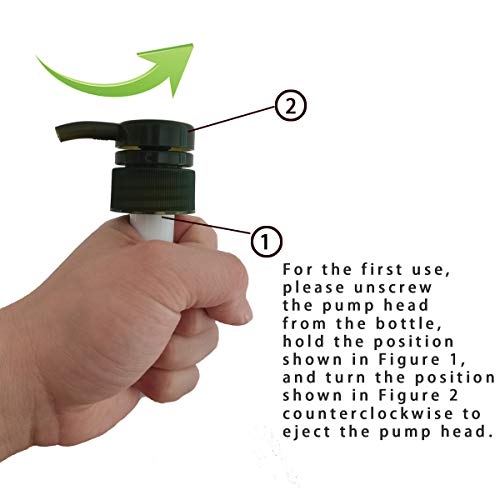 2

1

For the first use, please unscrew the pump head from the bottle, hold the position shown in Figure 1, and turn the position shown in Figure 2 counterclockwise to eject the pump head.