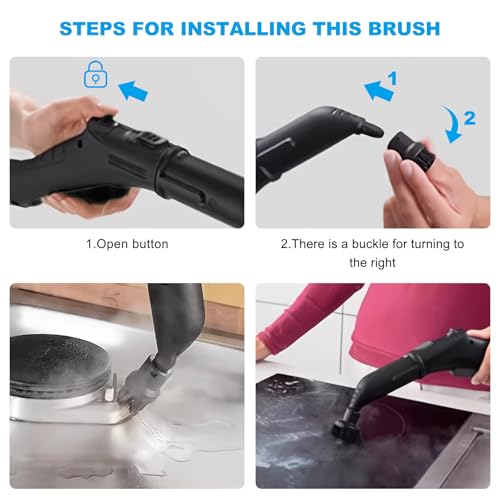 STEPS FOR INSTALLING THIS BRUSH

1

2

1.Open button

2.There is a buckle for turning to the right