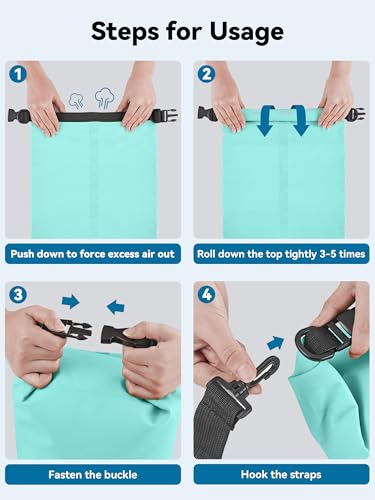 Steps for Usage

1

Push down to force excess air out

2

Roll down the top tightly 3-5 times

3

Fasten the buckle

4

Hook the straps