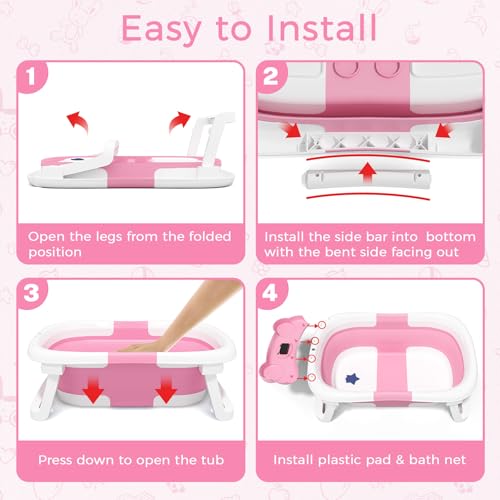 Easy to Install

1

Open the legs from the folded position

2

Install the side bar into bottom with the bent side facing out

3

Press down to open the tub

4

Install plastic pad & bath net