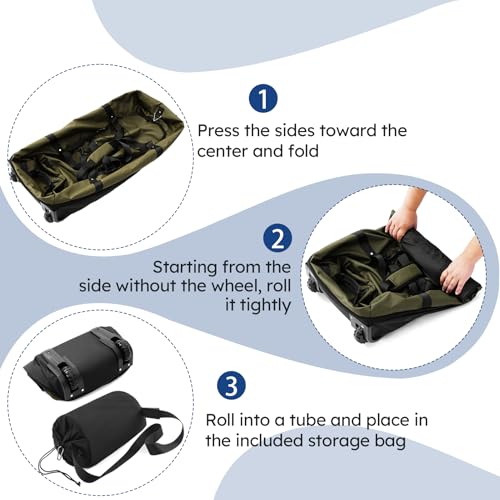 1
Press the sides toward the center and fold

2
Starting from the side without the wheel, roll it tightly

3
Roll into a tube and place in the included storage bag