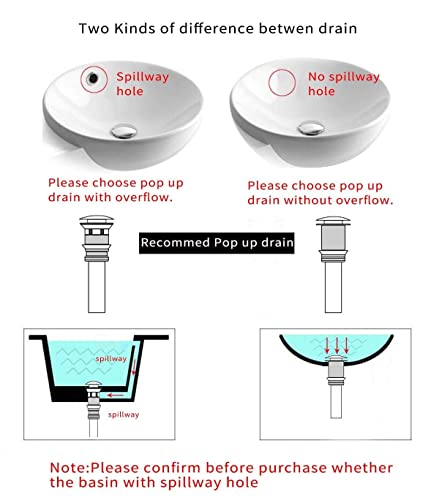 Two Kinds of difference betwen drain

Spillway hole

No spillway hole

Please choose pop up drain with overflow.

Please choose pop up drain without overflow.

Recommed Pop up drain

spillway

spillway

Note:Please confirm before purchase whether the basin with spillway hole