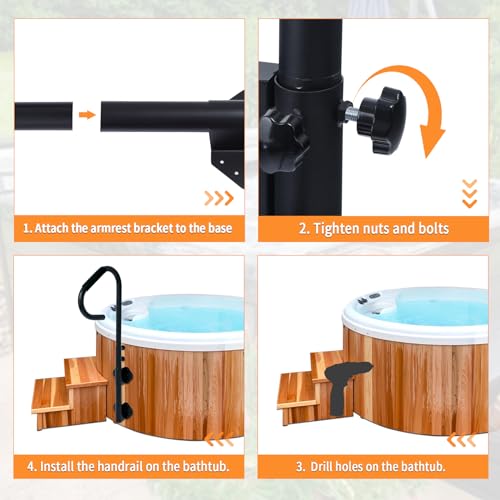 1. Attach the armrest bracket to the base

2. Tighten nuts and bolts

4. Install the handrail on the bathtub.

3. Drill holes on the bathtub.