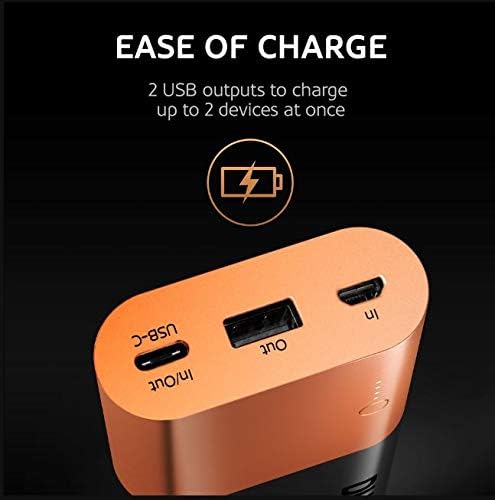 EASE OF CHARGE

2 USB outputs to charge up to 2 devices at once

USB-C
In/Out
Out
In