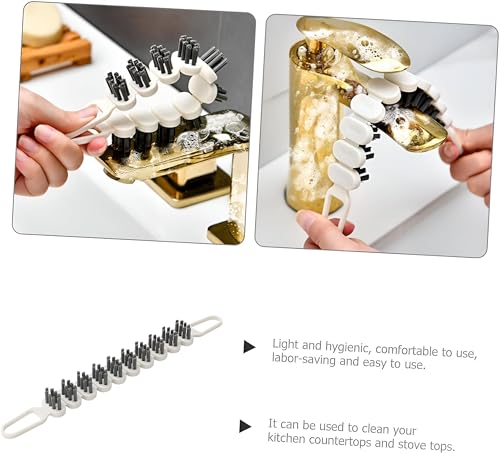 Light and hygienic, comfortable to use, labor-saving and easy to use.

It can be used to clean your kitchen countertops and stove tops.