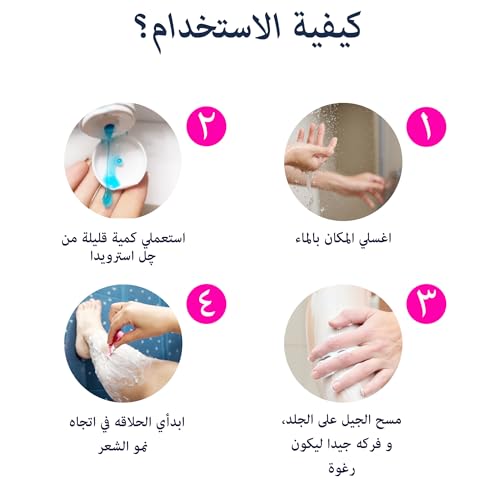 كيفية الاستخدام؟

١

اغسلي المكان بالماء

٢

استعملي كمية قليلة من چل استرويدا

٣

مسح الجيل على الجلد، و فركه جيدا ليكون رغوة

٤

ابدأي الحلاقه في اتجاه نمو الشعر