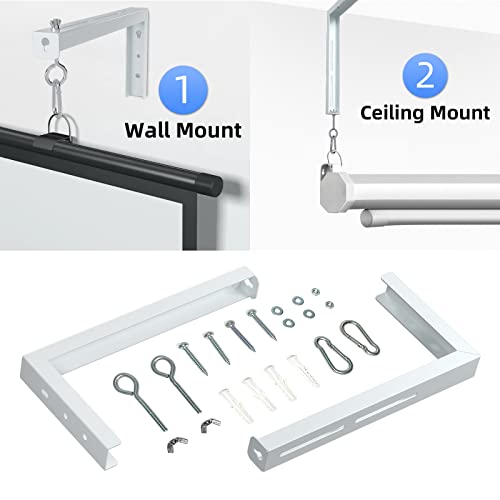 1
Wall Mount

2
Ceiling Mount