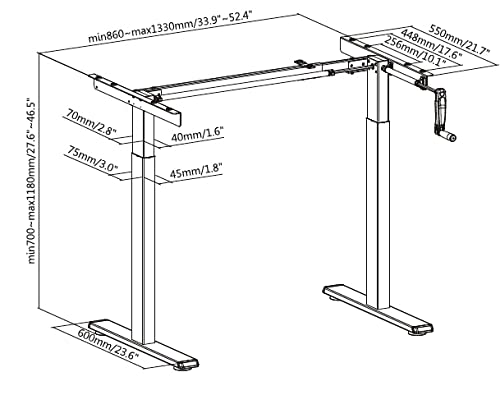 min860~max1330mm/33.9"~52.4"

550mm/21.7"

448mm/17.6"

256mm/10.1"

min700~max1180mm/27.6"~46.5"

70mm/2.8"

40mm/1.6"

75mm/3.0"

45mm/1.8"

600mm/23.6"