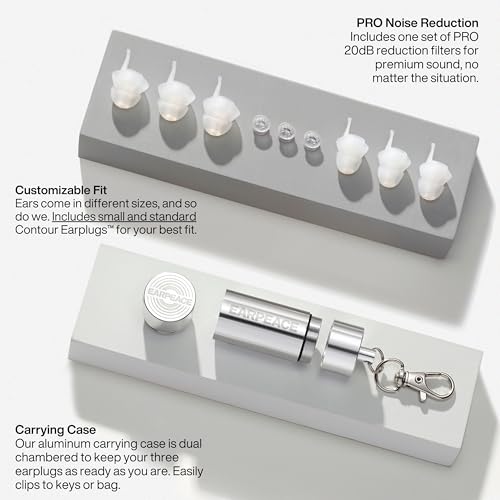 PRO Noise Reduction
Includes one set of PRO 20dB reduction filters for premium sound, no matter the situation.

Customizable Fit
Ears come in different sizes, and so do we. Includes small and standard Contour Earplugs™ for your best fit.

EARPEACE

EARPEACE

Carrying Case
Our aluminum carrying case is dual chambered to keep your three earplugs as ready as you are. Easily clips to keys or bag.