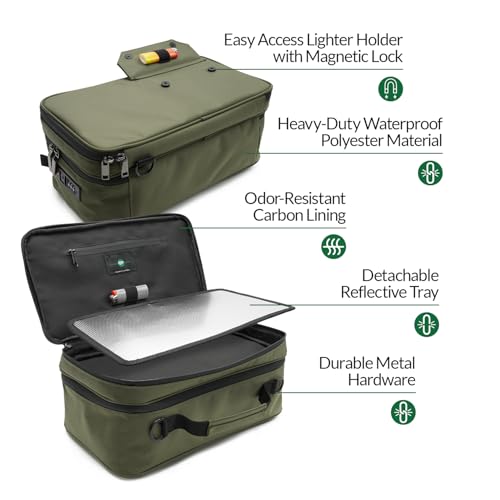 Easy Access Lighter Holder with Magnetic Lock

Heavy-Duty Waterproof Polyester Material

Odor-Resistant Carbon Lining

Detachable Reflective Tray

Durable Metal Hardware