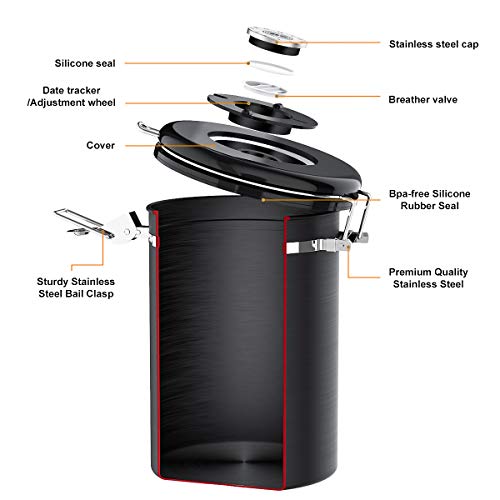 Stainless steel cap

Silicone seal

Date tracker /Adjustment wheel

Breather valve

Cover

Bpa-free Silicone Rubber Seal

Sturdy Stainless Steel Bail Clasp

Premium Quality Stainless Steel