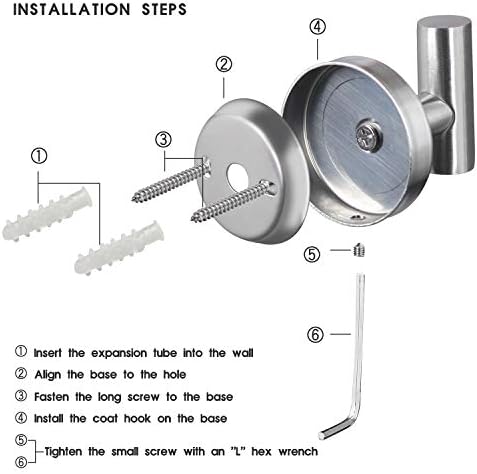 INSTALLATION STEPS

④

②

③

①

⑤

⑥

① Insert the expansion tube into the wall

② Align the base to the hole

③ Fasten the long screw to the base

④ Install the coat hook on the base

⑤
⑥ Tighten the small screw with an "L" hex wrench