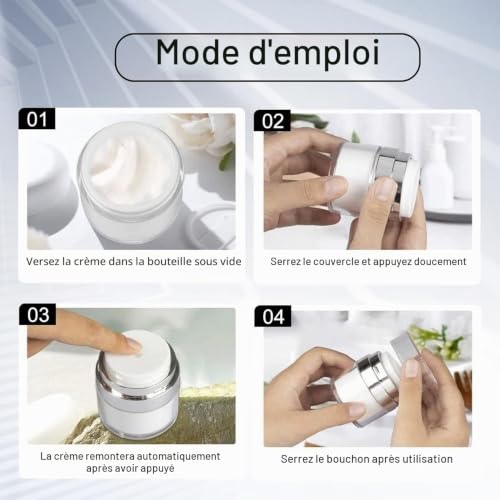 Mode d'emploi

01

Versez la crème dans la bouteille sous vide

02

Serrez le couvercle et appuyez doucement

03

La crème remontera automatiquement après avoir appuyé

04

Serrez le bouchon après utilisation