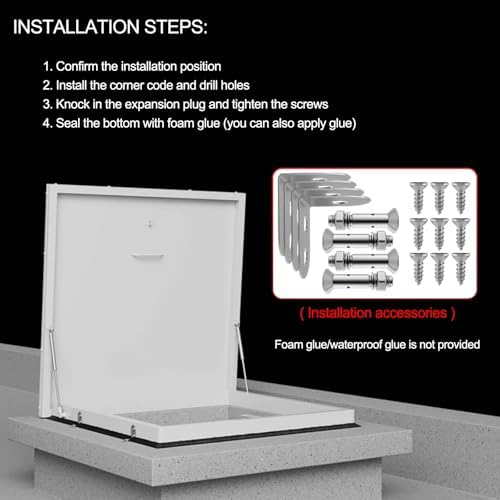 INSTALLATION STEPS:

1. Confirm the installation position
2. Install the corner code and drill holes
3. Knock in the expansion plug and tighten the screws
4. Seal the bottom with foam glue (you can also apply glue)

( Installation accessories )

Foam glue/waterproof glue is not provided