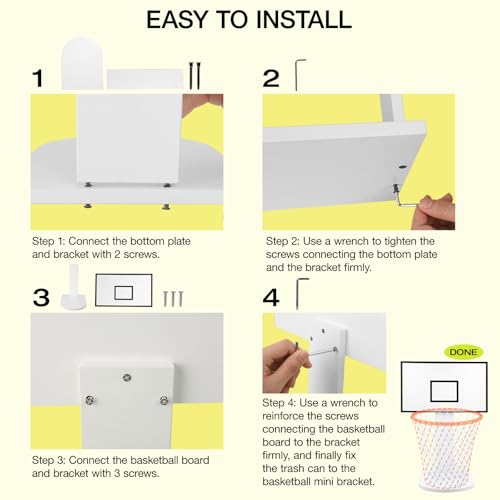 EASY TO INSTALL

1

Step 1: Connect the bottom plate and bracket with 2 screws.

2

Step 2: Use a wrench to tighten the screws connecting the bottom plate and the bracket firmly.

3

Step 3: Connect the basketball board and bracket with 3 screws.

4

Step 4: Use a wrench to reinforce the screws connecting the basketball board to the bracket firmly, and finally fix the trash can to the basketball mini bracket.

DONE