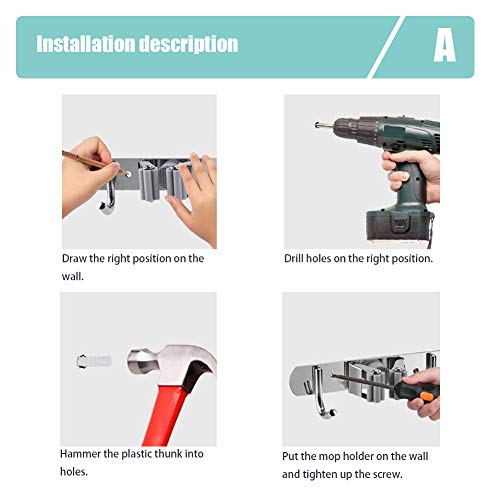 Installation description

A

Draw the right position on the wall.

Drill holes on the right position.

Hammer the plastic thunk into holes.

Put the mop holder on the wall and tighten up the screw.