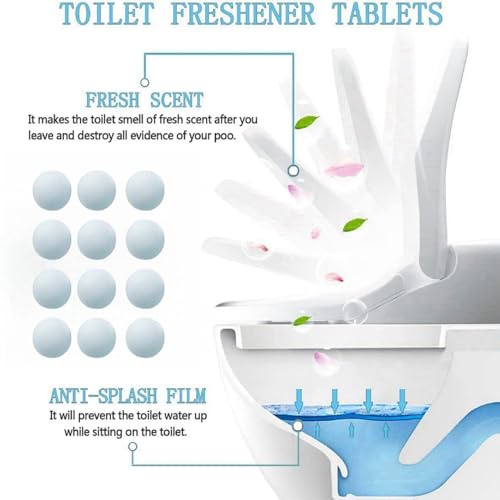 TOILET FRESHENER TABLETS

FRESH SCENT
It makes the toilet smell of fresh scent after you leave and destroy all evidence of your poo.

ANTI-SPLASH FILM
It will prevent the toilet water up while sitting on the toilet.