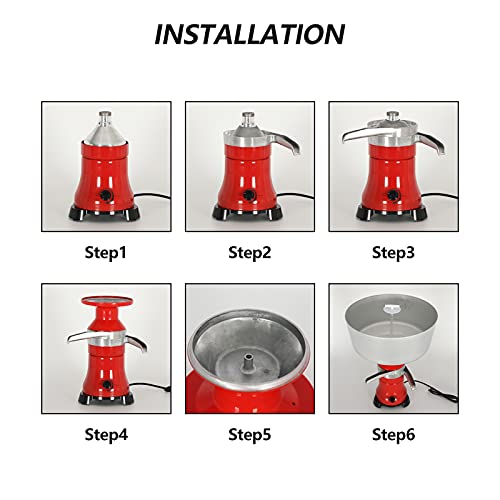 INSTALLATION

Step1

Step2

Step3

Step4

Step5

Step6