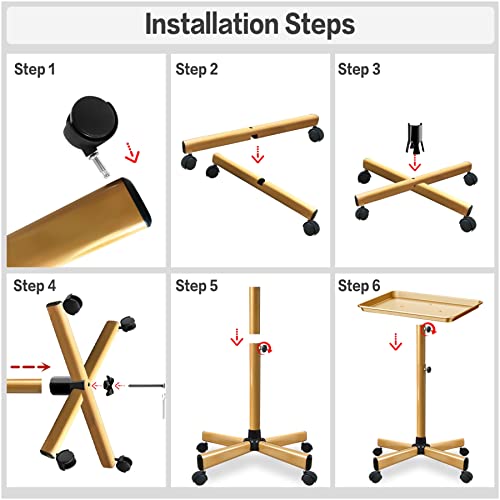 Installation Steps

Step 1

Step 2

Step 3

Step 4

Step 5

Step 6