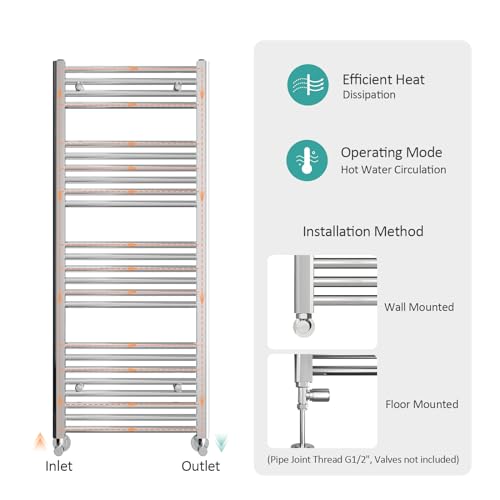 Inlet

Outlet

Efficient Heat
Dissipation

Operating Mode
Hot Water Circulation

Installation Method

Wall Mounted

Floor Mounted

(Pipe Joint Thread G1/2", Valves not included)