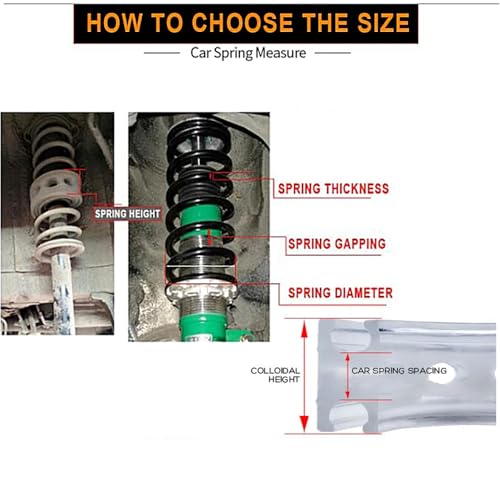 HOW TO CHOOSE THE SIZE

Car Spring Measure

SPRING HEIGHT

SPRING THICKNESS

SPRING GAPPING

SPRING DIAMETER

COLLOIDAL HEIGHT

CAR SPRING SPACING