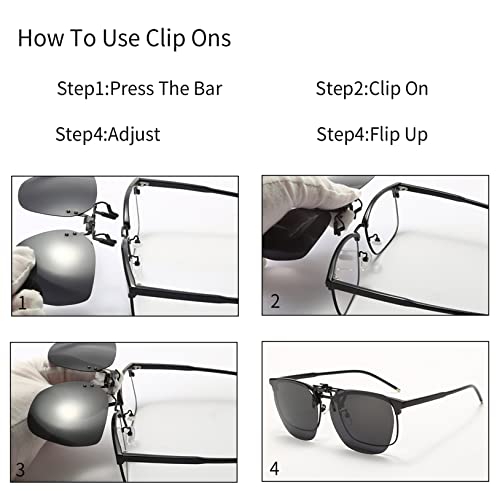 How To Use Clip Ons

Step1:Press The Bar

Step2:Clip On

Step4:Adjust

Step4:Flip Up

1

2

3

4