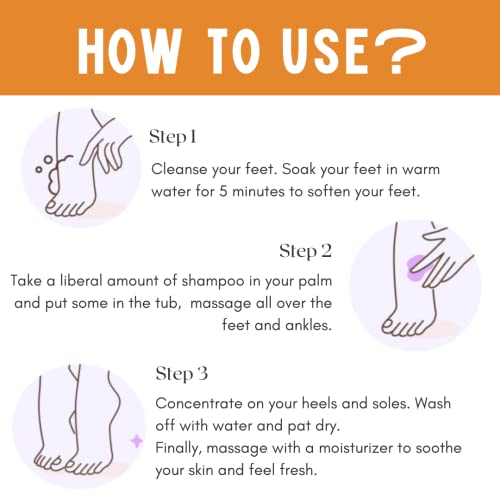 HOW TO USE?

Step 1

Cleanse your feet. Soak your feet in warm water for 5 minutes to soften your feet.

Step 2

Take a liberal amount of shampoo in your palm and put some in the tub, massage all over the feet and ankles.

Step 3

Concentrate on your heels and soles. Wash off with water and pat dry.
Finally, massage with a moisturizer to soothe your skin and feel fresh.