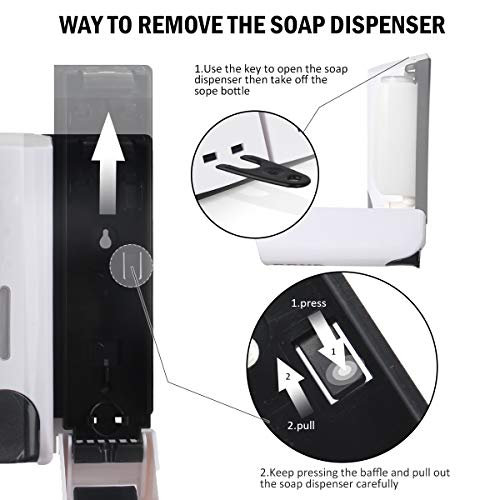 WAY TO REMOVE THE SOAP DISPENSER

1.Use the key to open the soap dispenser then take off the sope bottle

1.press

1

2

2.pull

2.Keep pressing the baffle and pull out the soap dispenser carefully