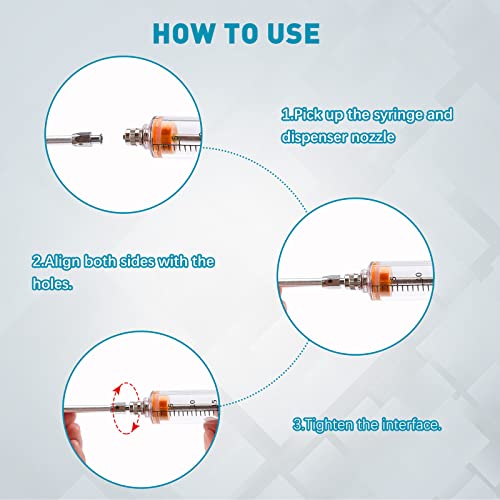 HOW TO USE

1.Pick up the syringe and dispenser nozzle

2.Align both sides with the holes.

3.Tighten the interface.