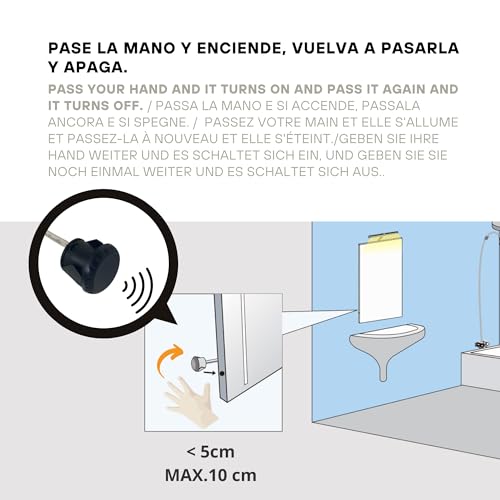 PASE LA MANO Y ENCIENDE, VUELVA A PASARLA Y APAGA.

PASS YOUR HAND AND IT TURNS ON AND PASS IT AGAIN AND IT TURNS OFF. / PASSA LA MANO E SI ACCENDE, PASSALA ANCORA E SI SPEGNE. / PASSEZ VOTRE MAIN ET ELLE S'ALLUME ET PASSEZ-LA À NOUVEAU ET ELLE S'ÉTEINT./GEBEN SIE IHRE HAND WEITER UND ES SCHALTET SICH EIN, UND GEBEN SIE SIE NOCH EINMAL WEITER UND ES SCHALTET SICH AUS..

< 5cm
MAX.10 cm