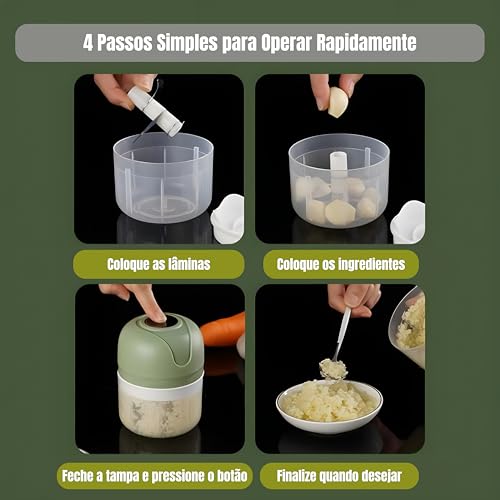 4 Passos Simples para Operar Rapidamente

Coloque as lâminas

Coloque os ingredientes

Feche a tampa e pressione o botão

Finalize quando desejar