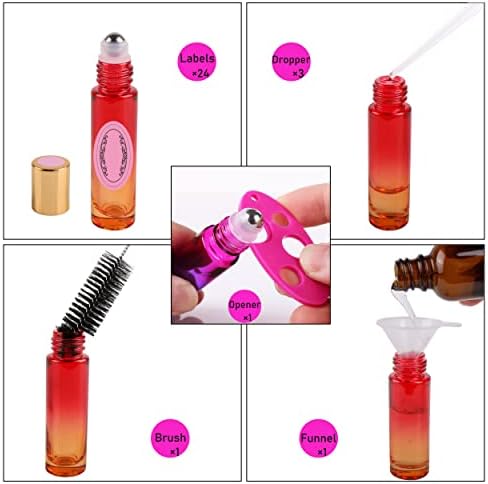 Labels
×24

Dropper
×3

Opener
×1

Brush
×1

Funnel
×1