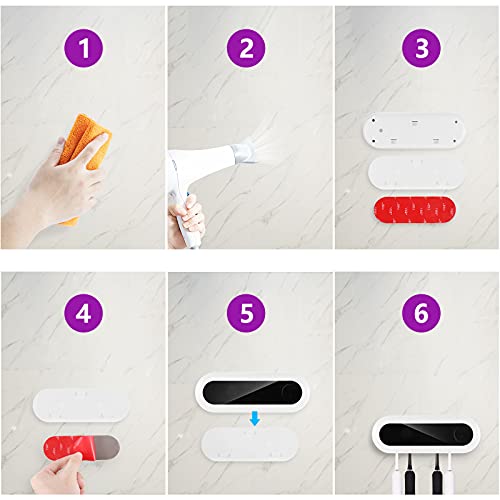 1

2

3

4

5

6