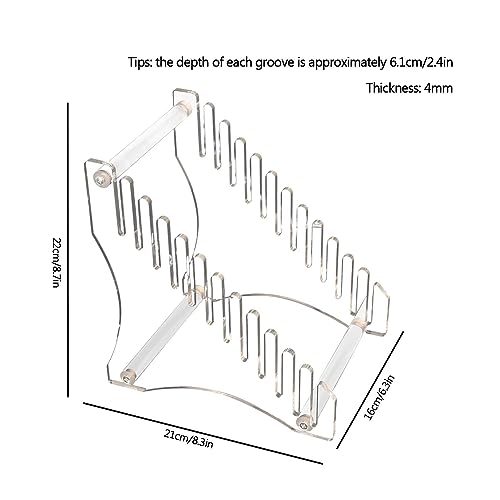 Tips: the depth of each groove is approximately 6.1cm/2.4in

Thickness: 4mm

22cm/8.7in

21cm/8.3in

16cm/6.3in