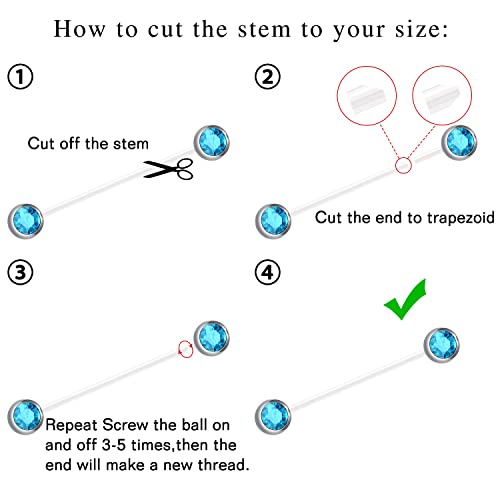 How to cut the stem to your size:

①

Cut off the stem

②

Cut the end to trapezoid

③

Repeat Screw the ball on and off 3-5 times,then the end will make a new thread.

④