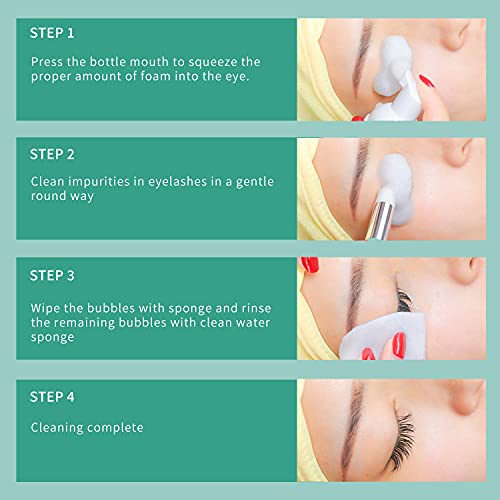 STEP 1

Press the bottle mouth to squeeze the proper amount of foam into the eye.

STEP 2

Clean impurities in eyelashes in a gentle round way

STEP 3

Wipe the bubbles with sponge and rinse the remaining bubbles with clean water sponge

STEP 4

Cleaning complete