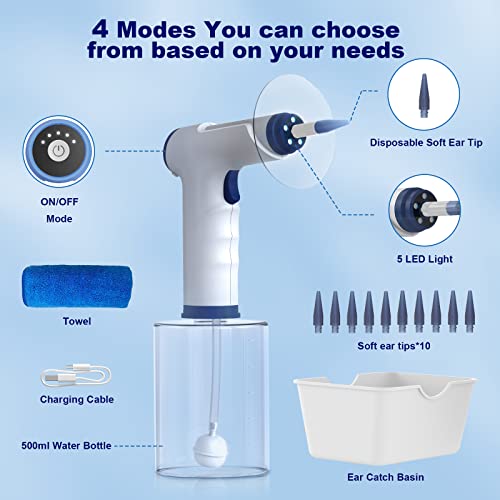 4 Modes You can choose from based on your needs

ON/OFF
Mode

Disposable Soft Ear Tip

5 LED Light

Towel

Soft ear tips*10

Charging Cable

500ml Water Bottle

Ear Catch Basin