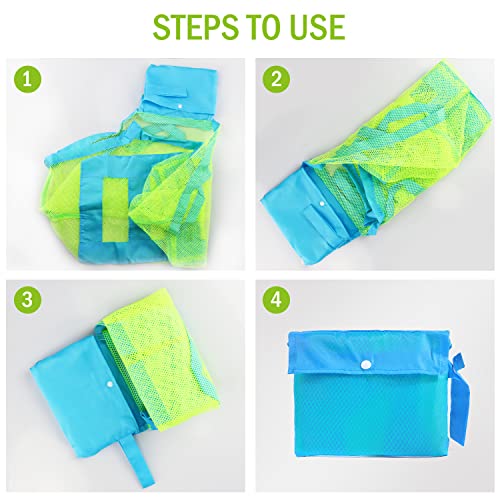 STEPS TO USE

1

2

3

4