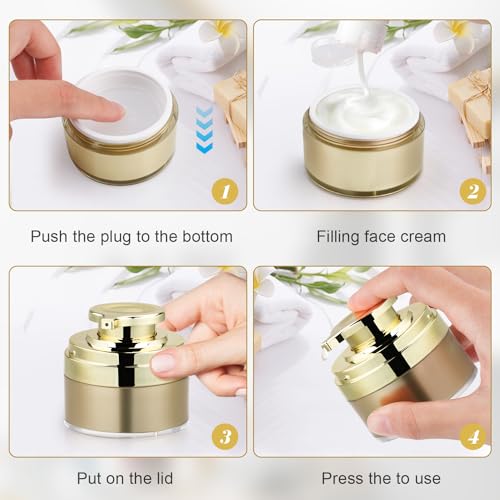 1

Push the plug to the bottom

2

Filling face cream

3

Put on the lid

4

Press the to use