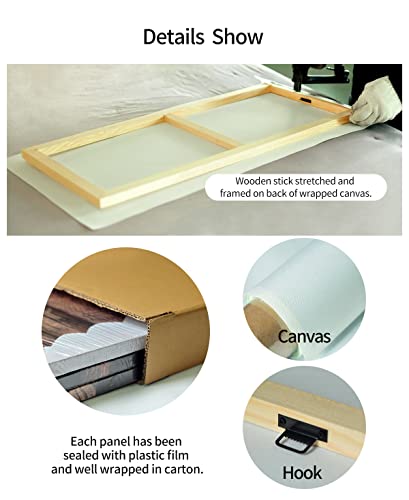 Details Show

Wooden stick stretched and framed on back of wrapped canvas.

Canvas

Each panel has been sealed with plastic film and well wrapped in carton.

Hook