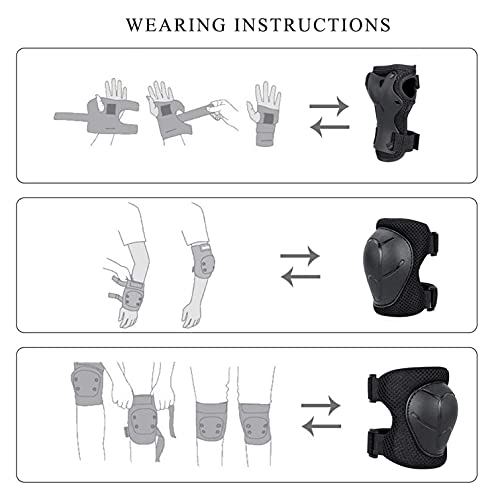 WEARING INSTRUCTIONS