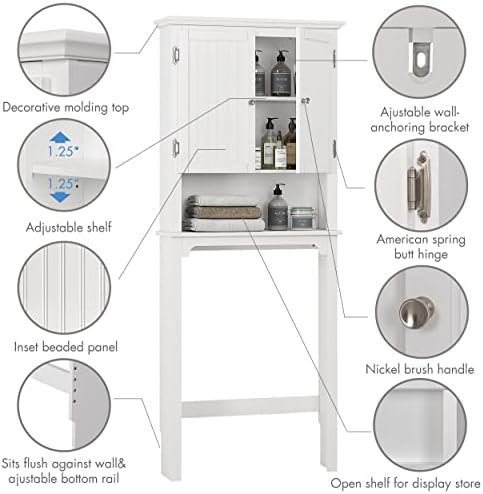 Decorative molding top

1.25"
1.25"

Adjustable shelf

Inset beaded panel

Sits flush against wall& ajustable bottom rail

Ajustable wall-anchoring bracket

American spring butt hinge

Nickel brush handle

Open shelf for display store